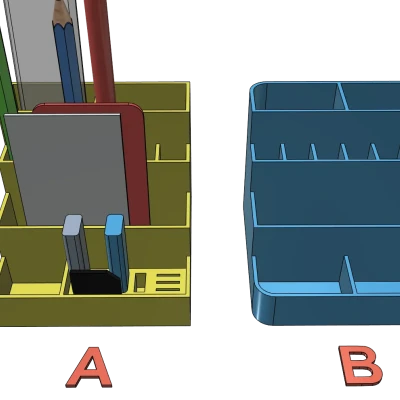 A

B